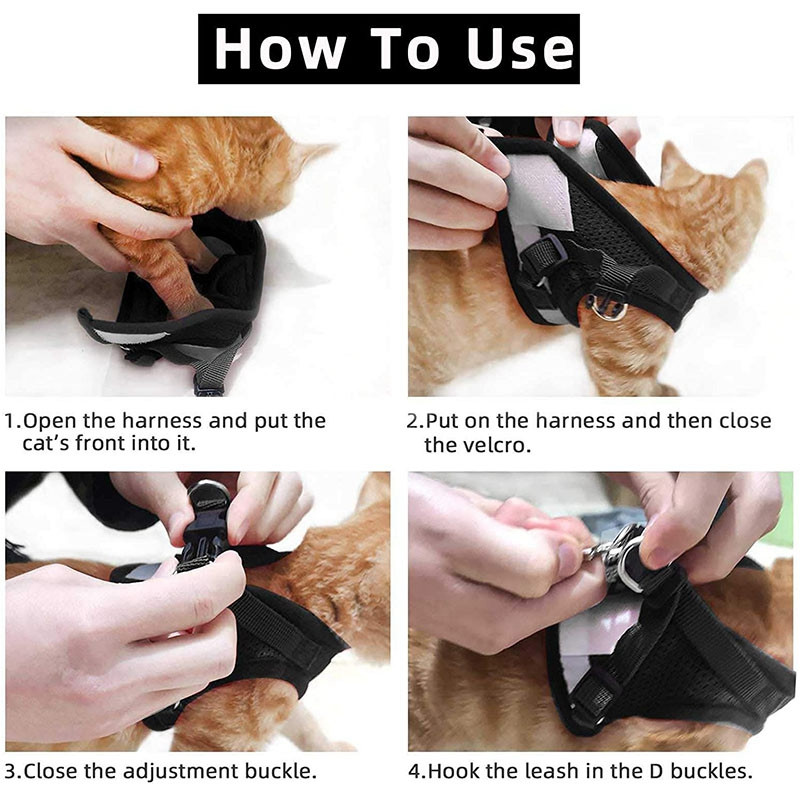 How To Use

1.Open the harness and put the cat's front into it.

2.Put on the harness and then close the velcro.

3.Close the adjustment buckle.

4.Hook the leash in the D buckles.