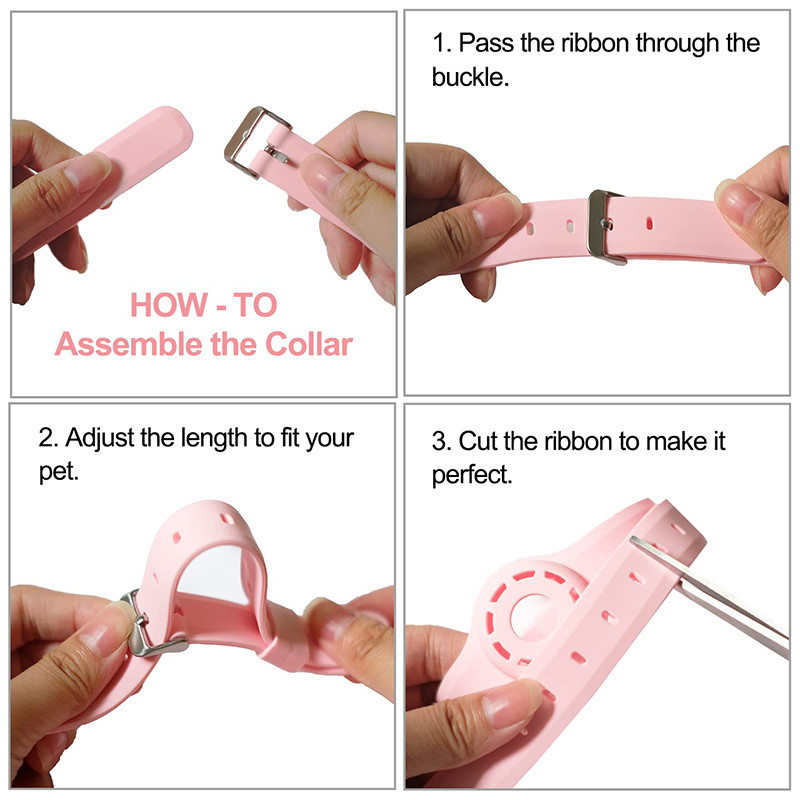 HOW - TO
Assemble the Collar

1. Pass the ribbon through the buckle.

2. Adjust the length to fit your pet.

3. Cut the ribbon to make it perfect.