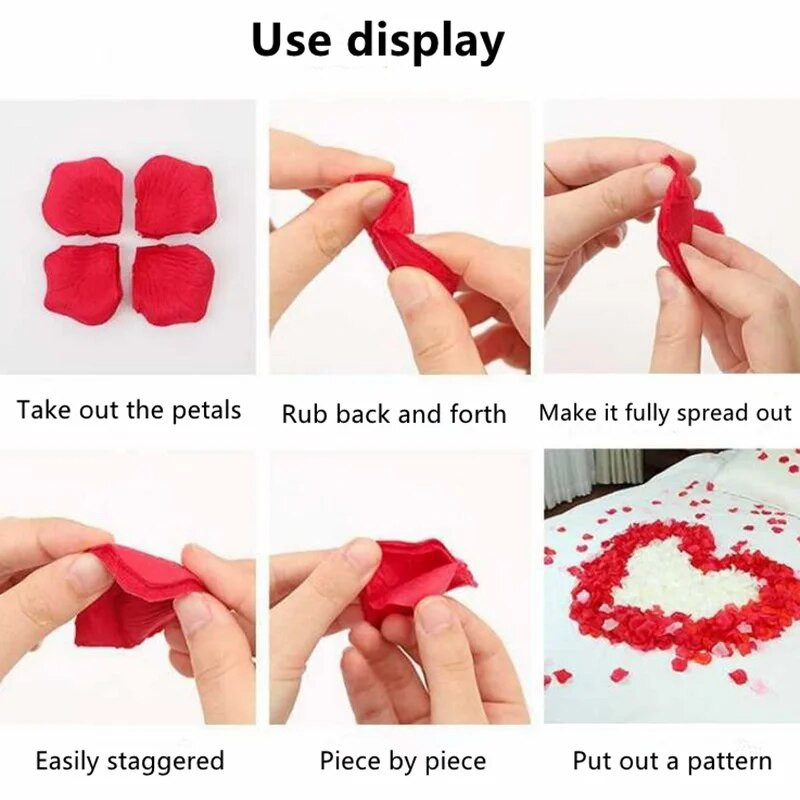 Use display

Take out the petals

Rub back and forth

Make it fully spread out

Easily staggered

Piece by piece

Put out a pattern