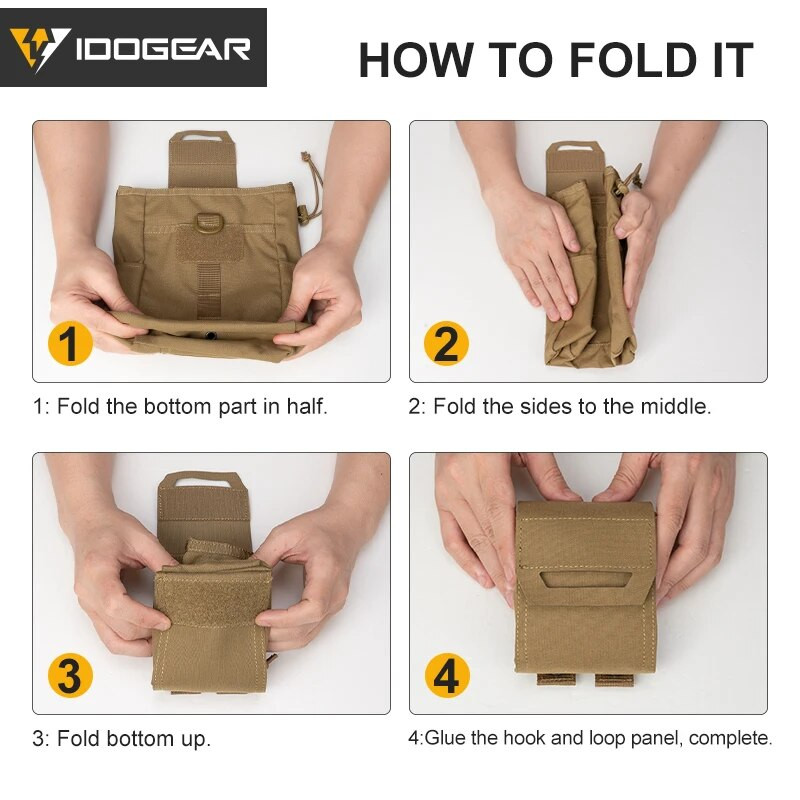 IDOGEAR

HOW TO FOLD IT

1

1: Fold the bottom part in half.

2

2: Fold the sides to the middle.

3

3: Fold bottom up.

4

4:Glue the hook and loop panel, complete.