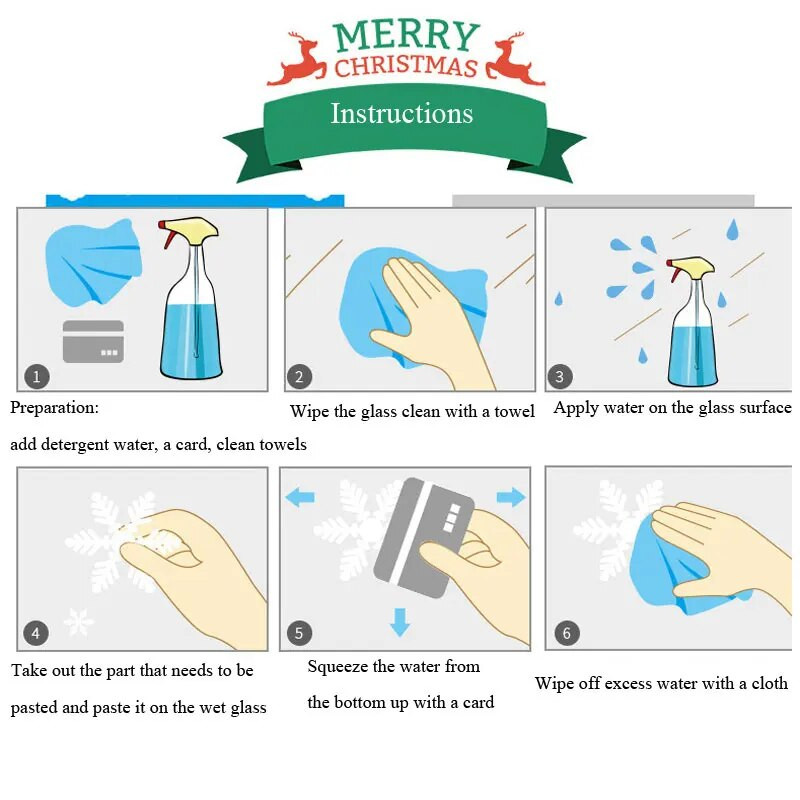 MERRY CHRISTMAS

Instructions

1

Preparation:

add detergent water, a card, clean towels

2

Wipe the glass clean with a towel

3

Apply water on the glass surface

4

Take out the part that needs to be pasted and paste it on the wet glass

5

Squeeze the water from the bottom up with a card

6

Wipe off excess water with a cloth