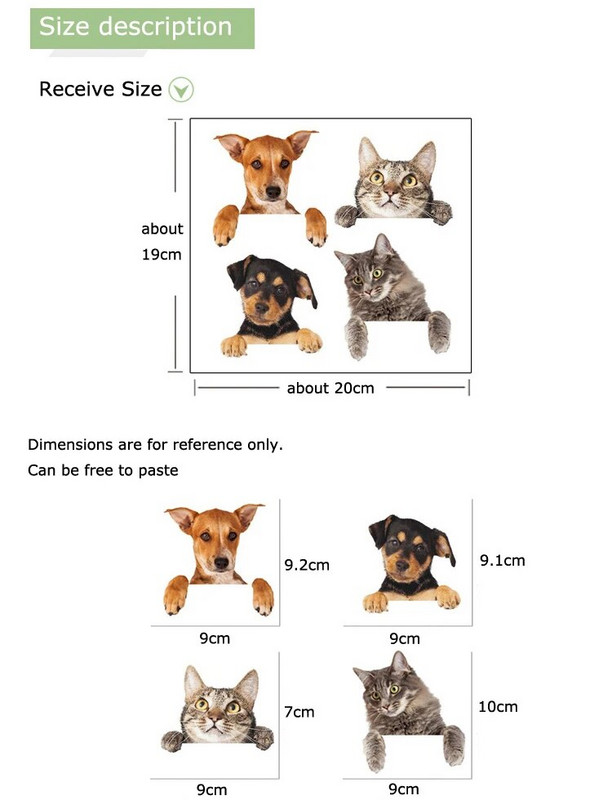 Size description

Receive Size

about 19cm

about 20cm

Dimensions are for reference only.
Can be free to paste

9.2cm

9cm

9.1cm

9cm

7cm

9cm

10cm

9cm