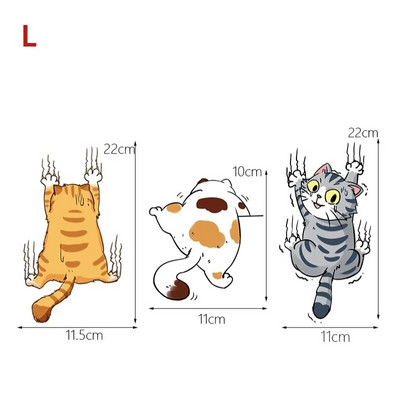 L

22cm

11.5cm

10cm

11cm

22cm

11cm