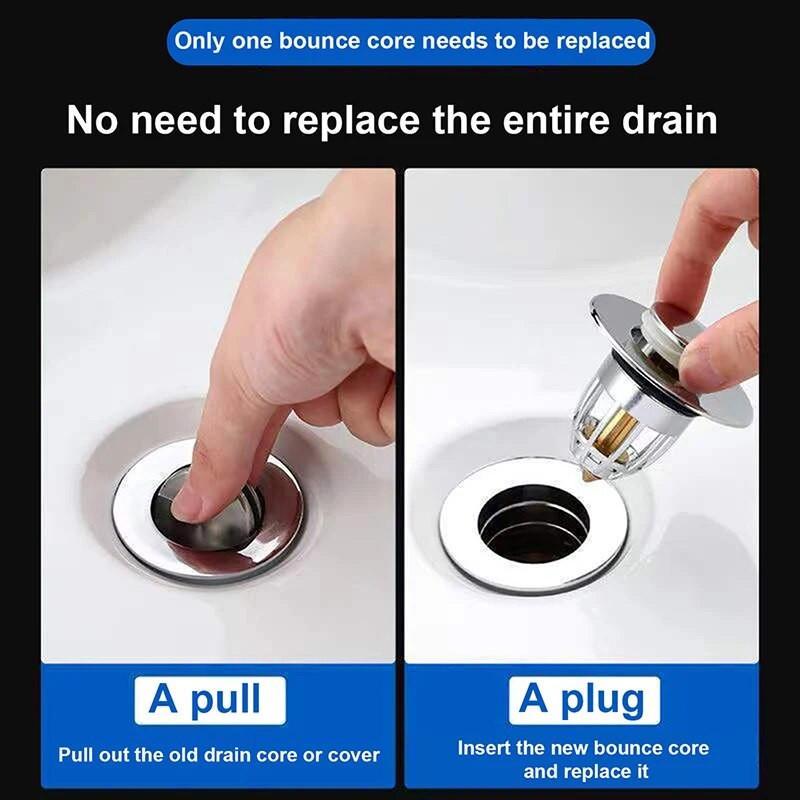 Only one bounce core needs to be replaced

No need to replace the entire drain

A pull

Pull out the old drain core or cover

A plug

Insert the new bounce core and replace it