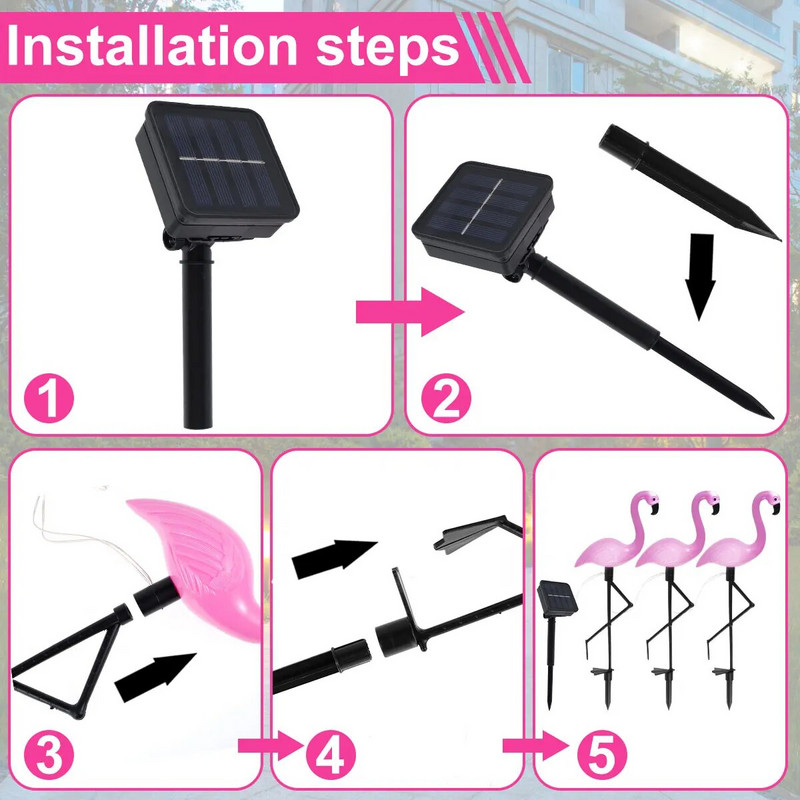 Installation steps

1

2

3

4

5