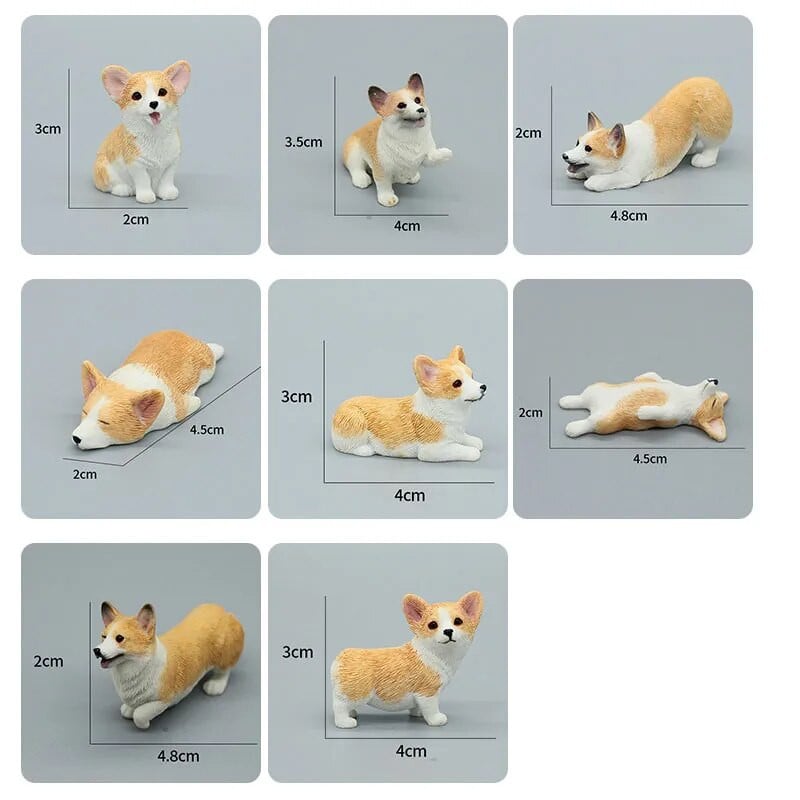 3cm
2cm

3.5cm
4cm

2cm
4.8cm

4.5cm
2cm

3cm
4cm

2cm
4.5cm

2cm
4.8cm

3cm
4cm