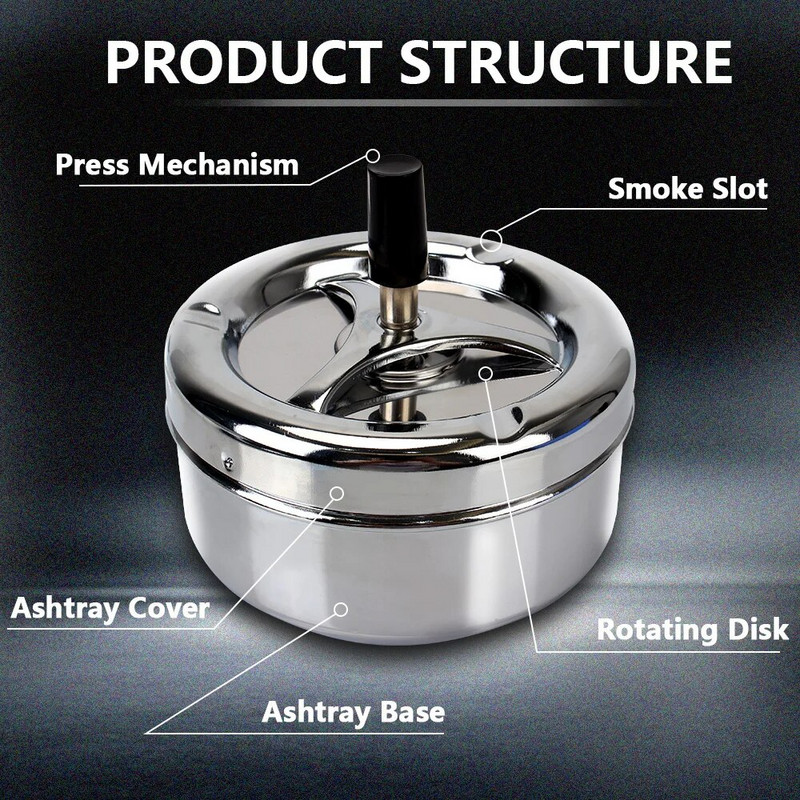 PRODUCT STRUCTURE

Press Mechanism

Smoke Slot

Ashtray Cover

Rotating Disk

Ashtray Base