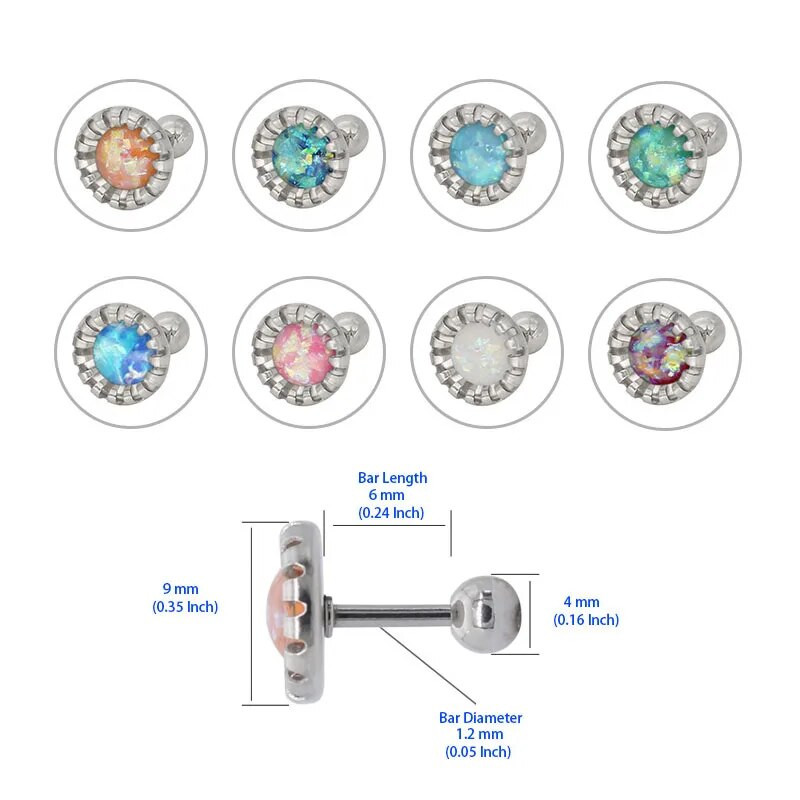 Bar Length
6 mm
(0.24 Inch)

9 mm
(0.35 Inch)

4 mm
(0.16 Inch)

Bar Diameter
1.2 mm
(0.05 Inch)