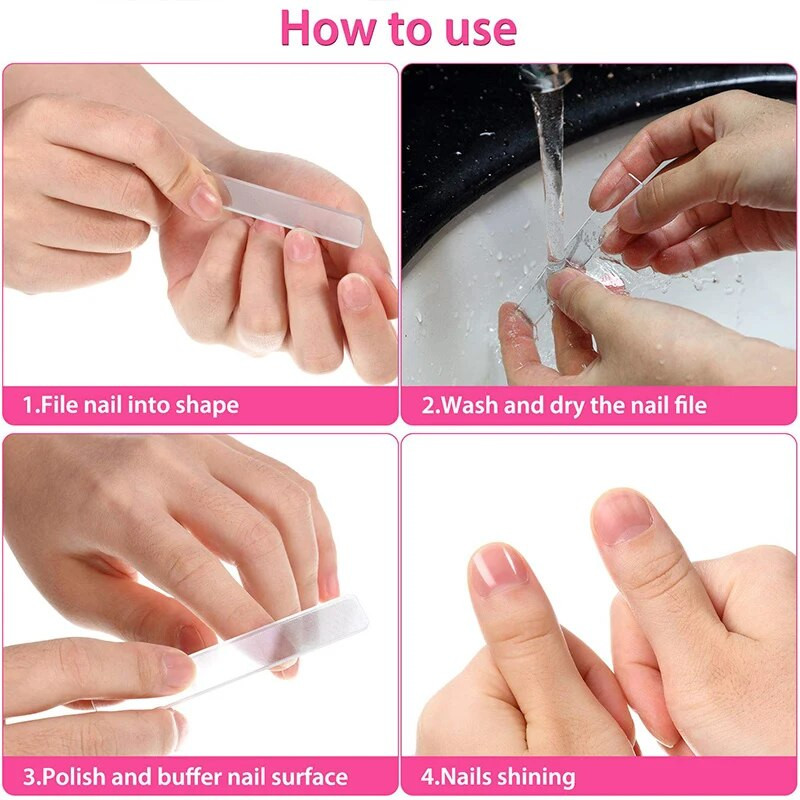 How to use

1.File nail into shape

2.Wash and dry the nail file

3.Polish and buffer nail surface

4.Nails shining