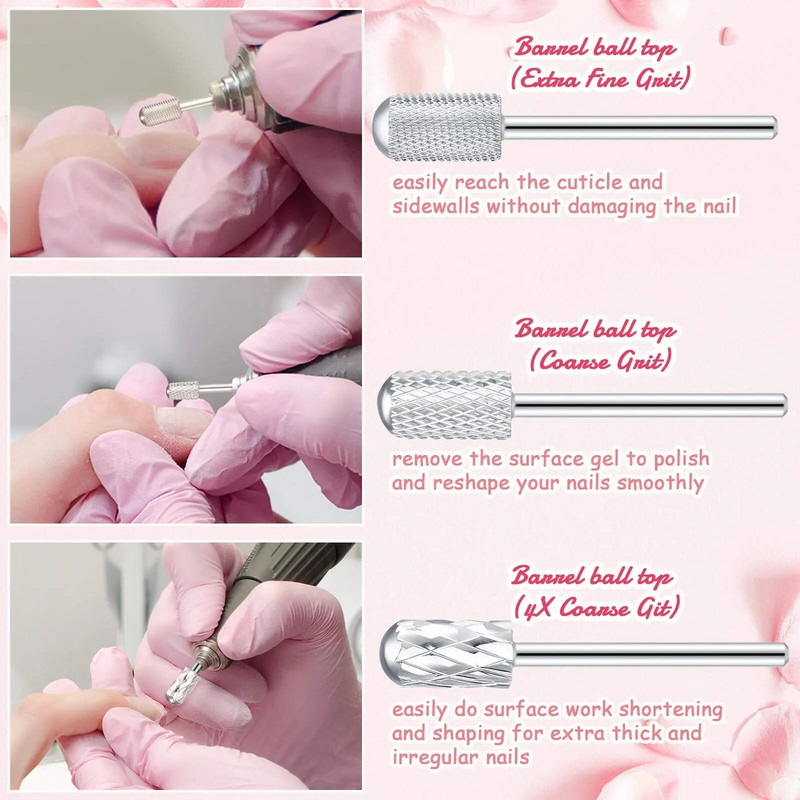 Barrel ball top
(Extra fine Grit)

easily reach the cuticle and sidewalls without damaging the nail

Barrel ball top
(Coarse Grit)

remove the surface gel to polish and reshape your nails smoothly

Barrel ball top
(4X Coarse Git)

easily do surface work shortening and shaping for extra thick and irregular nails