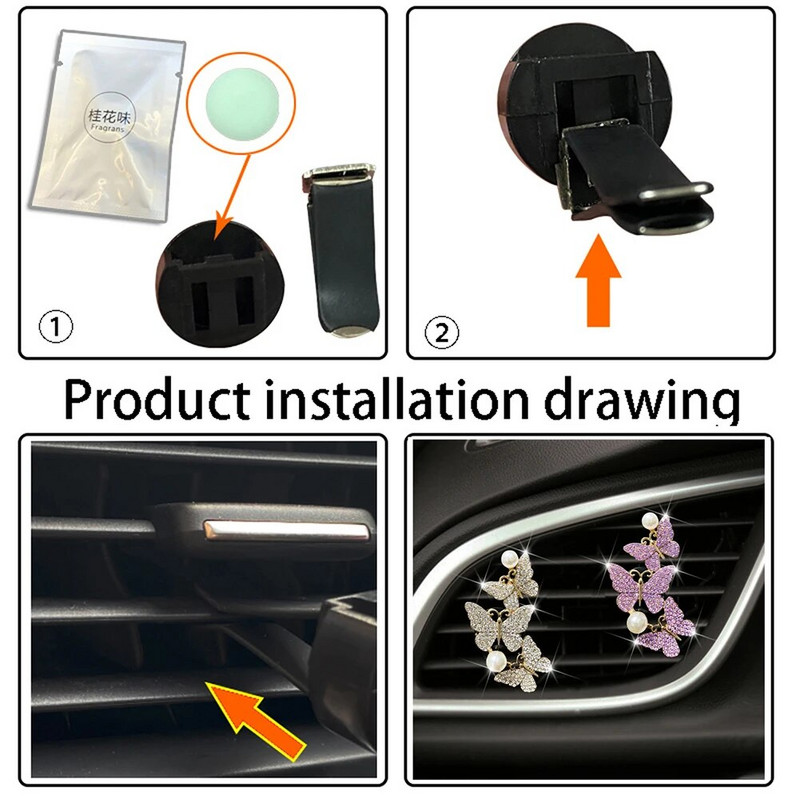 桂花味
Fragrans

①

②

Product installation drawing