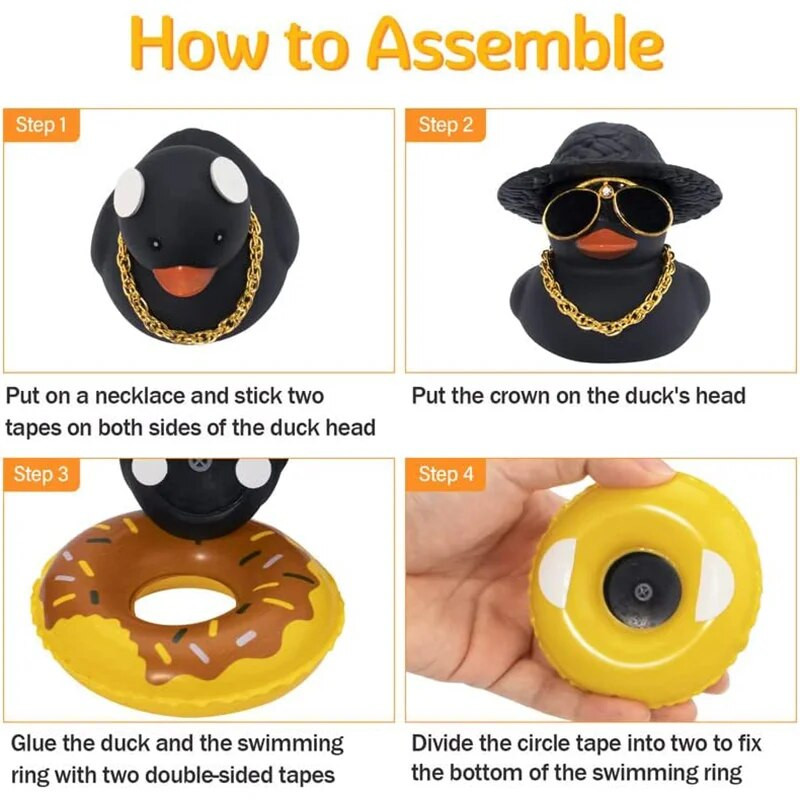 How to Assemble

Step 1

Put on a necklace and stick two tapes on both sides of the duck head

Step 2

Put the crown on the duck's head

Step 3

Glue the duck and the swimming ring with two double-sided tapes

Step 4

Divide the circle tape into two to fix the bottom of the swimming ring