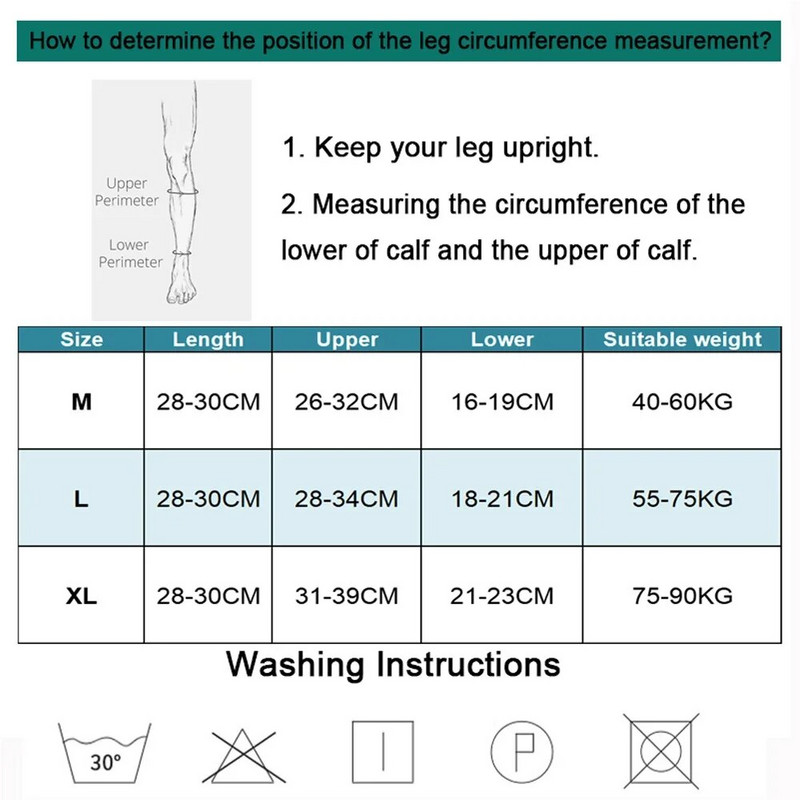 How to determine the position of the leg circumference measurement?

Upper Perimeter

Lower Perimeter

1. Keep your leg upright.

2. Measuring the circumference of the lower of calf and the upper of calf.

| Size | Length | Upper | Lower | Suitable weight |
|---|---|---|---|---|
| M | 28-30CM | 26-32CM | 16-19CM | 40-60KG |
| L | 28-30CM | 28-34CM | 18-21CM | 55-75KG |
| XL | 28-30CM | 31-39CM | 21-23CM | 75-90KG |

Washing Instructions

30°

P