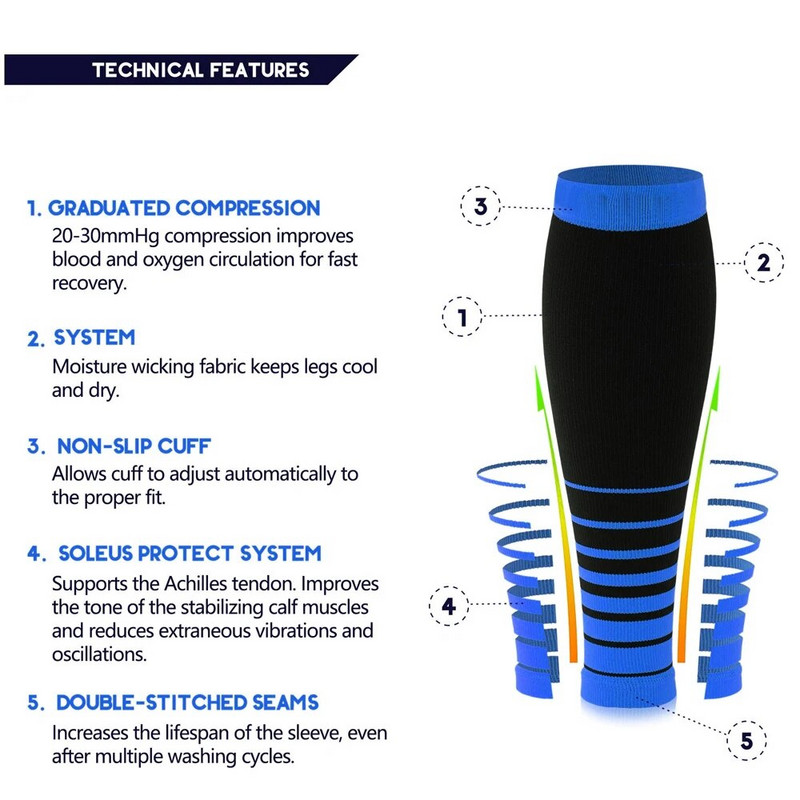 TECHNICAL FEATURES

1. GRADUATED COMPRESSION
20-30mmHg compression improves blood and oxygen circulation for fast recovery.

2. SYSTEM
Moisture wicking fabric keeps legs cool and dry.

3. NON-SLIP CUFF
Allows cuff to adjust automatically to the proper fit.

4. SOLEUS PROTECT SYSTEM
Supports the Achilles tendon. Improves the tone of the stabilizing calf muscles and reduces extraneous vibrations and oscillations.

5. DOUBLE-STITCHED SEAMS
Increases the lifespan of the sleeve, even after multiple washing cycles.

3

2

1

4

5