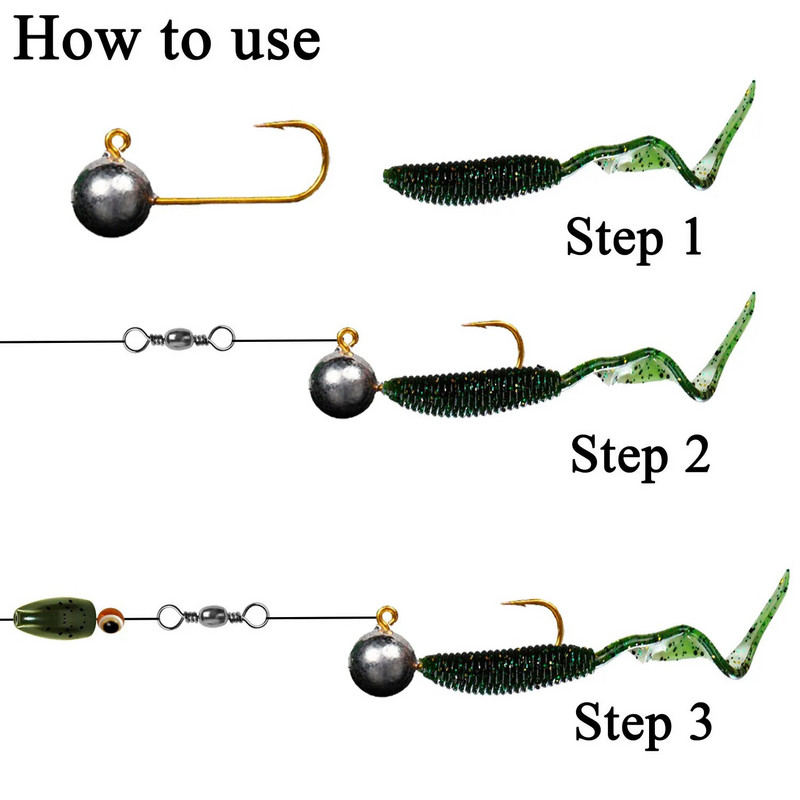 How to use

Step 1

Step 2

Step 3