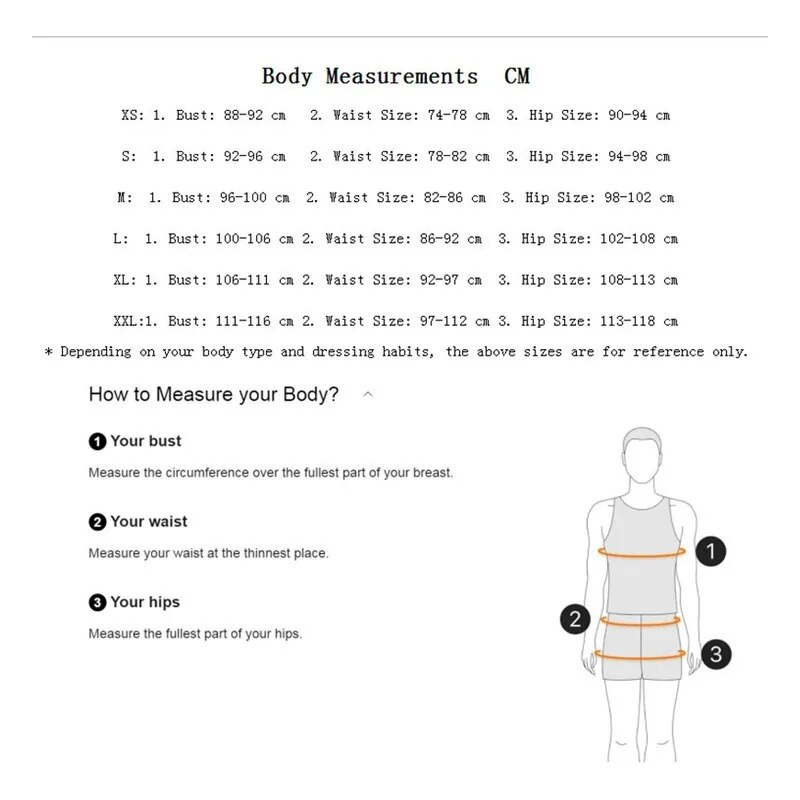 Body Measurements CM

XS: 1. Bust: 88-92 cm 2. Waist Size: 74-78 cm 3. Hip Size: 90-94 cm

S: 1. Bust: 92-96 cm 2. Waist Size: 78-82 cm 3. Hip Size: 94-98 cm

M: 1. Bust: 96-100 cm 2. Waist Size: 82-86 cm 3. Hip Size: 98-102 cm

L: 1. Bust: 100-106 cm 2. Waist Size: 86-92 cm 3. Hip Size: 102-108 cm

XL: 1. Bust: 106-111 cm 2. Waist Size: 92-97 cm 3. Hip Size: 108-113 cm

XXL:1. Bust: 111-116 cm 2. Waist Size: 97-112 cm 3. Hip Size: 113-118 cm

* Depending on your body type and dressing habits, the above sizes are for reference only.

How to Measure your Body?

1 Your bust

Measure the circumference over the fullest part of your breast.

2 Your waist

Measure your waist at the thinnest place.

3 Your hips

Measure the fullest part of your hips.

1

2

3