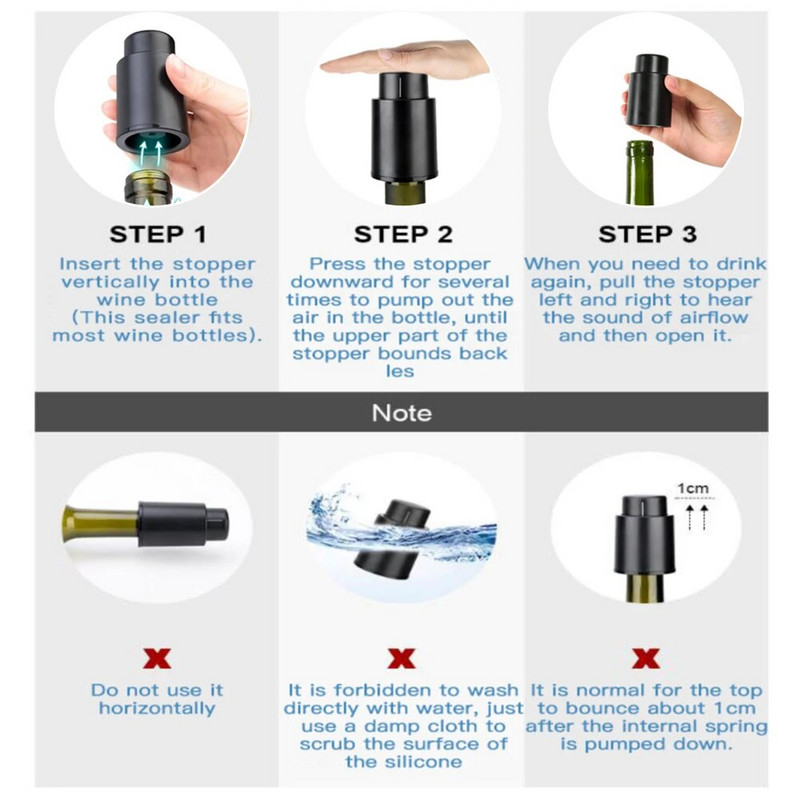 STEP 1

Insert the stopper vertically into the wine bottle (This sealer fits most wine bottles).

STEP 2

Press the stopper downward for several times to pump out the air in the bottle, until the upper part of the stopper bounds back les

STEP 3

When you need to drink again, pull the stopper left and right to hear the sound of airflow and then open it.

Note

x

Do not use it horizontally

x

It is forbidden to wash directly with water, just use a damp cloth to scrub the surface of the silicone

1cm

x

It is normal for the top to bounce about 1cm after the internal spring is pumped down.