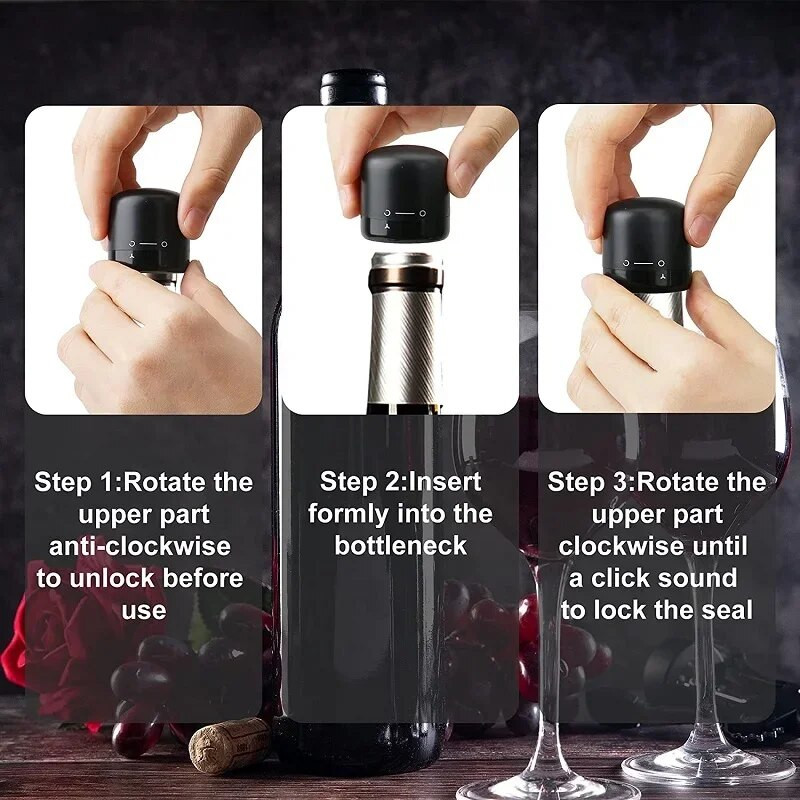 Step 1:Rotate the upper part anti-clockwise to unlock before use

Step 2:Insert formly into the bottleneck

Step 3:Rotate the upper part clockwise until a click sound to lock the seal