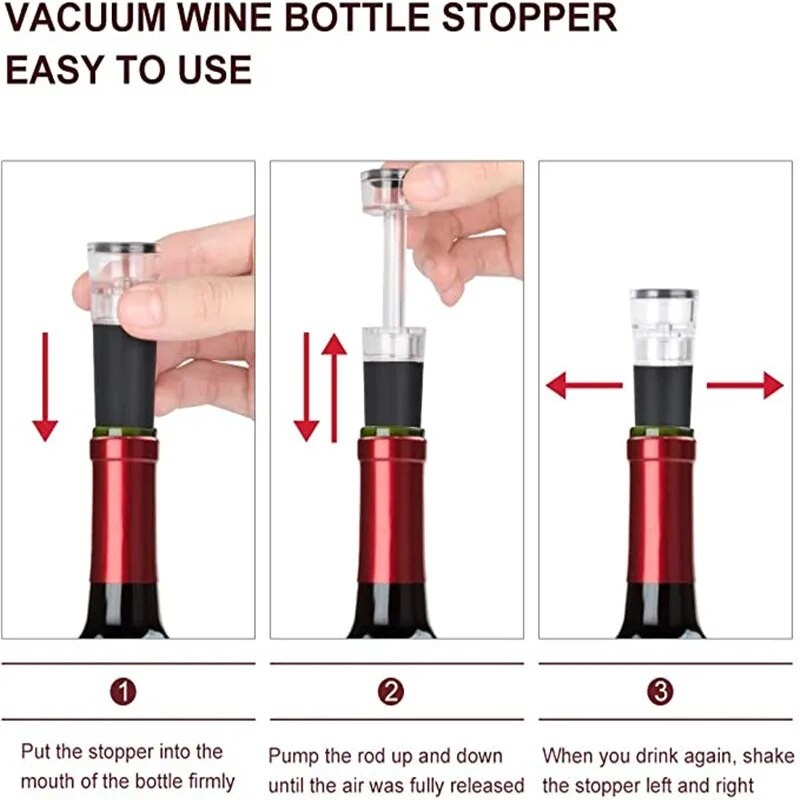 VACUUM WINE BOTTLE STOPPER
EASY TO USE

1

Put the stopper into the mouth of the bottle firmly

2

Pump the rod up and down until the air was fully released

3

When you drink again, shake the stopper left and right