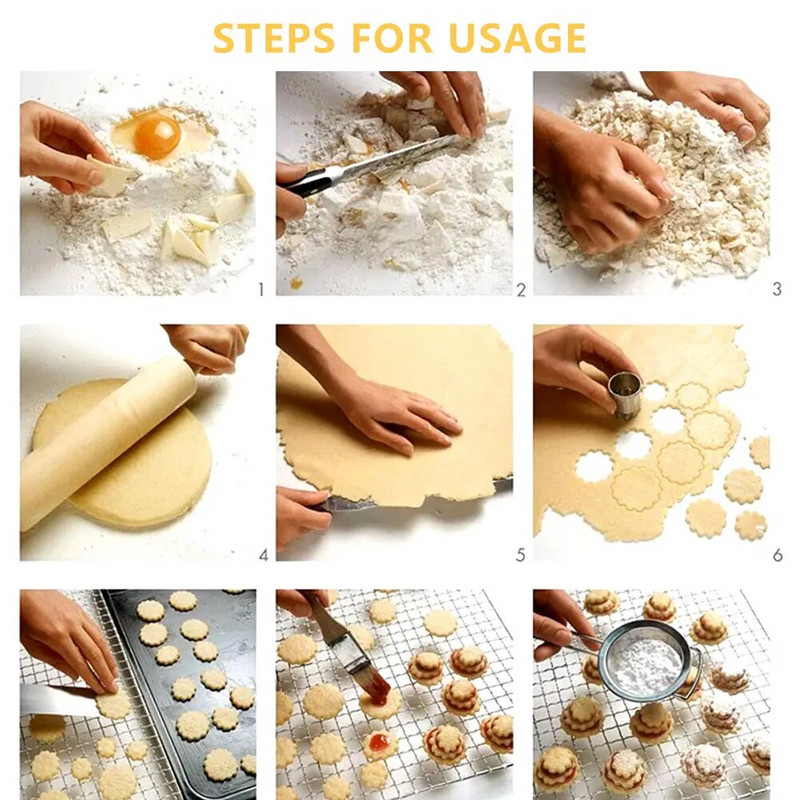 STEPS FOR USAGE

1

2

3

4

5

6