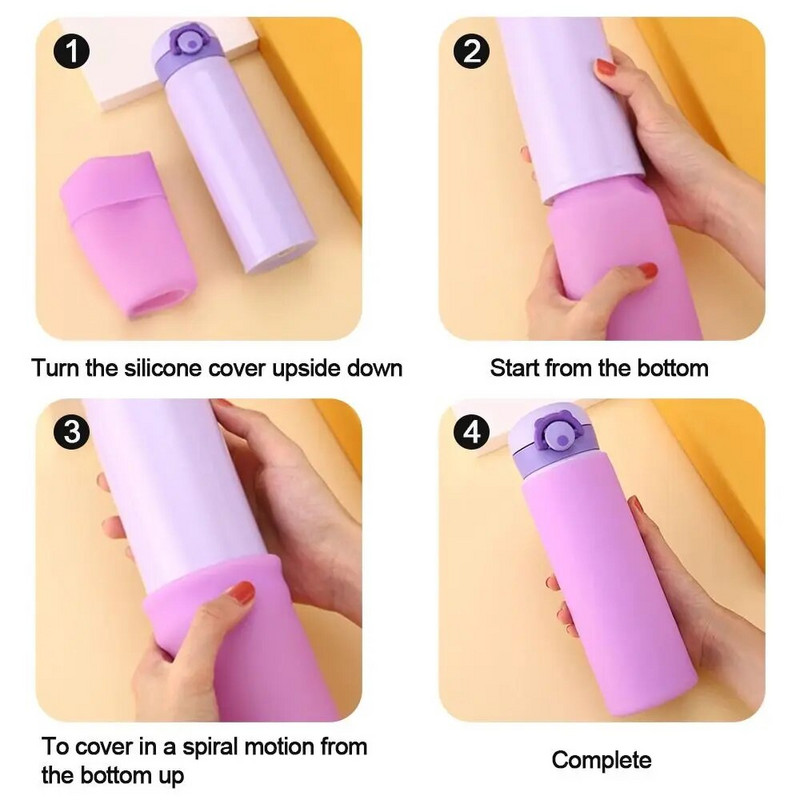 1

Turn the silicone cover upside down

2

Start from the bottom

3

To cover in a spiral motion from the bottom up

4

Complete