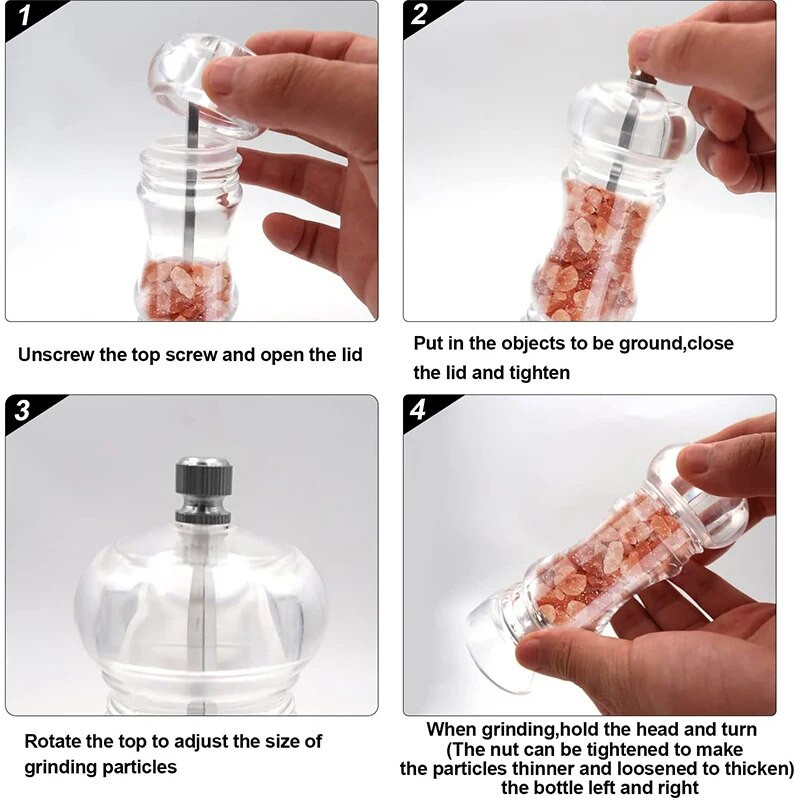 1

Unscrew the top screw and open the lid

2

Put in the objects to be ground,close the lid and tighten

3

Rotate the top to adjust the size of grinding particles

4

When grinding,hold the head and turn (The nut can be tightened to make the particles thinner and loosened to thicken) the bottle left and right