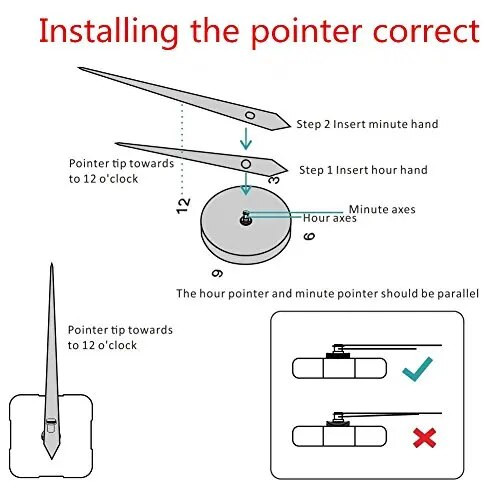 Installing the pointer correct

Step 2 Insert minute hand

Pointer tip towards to 12 o'clock

Step 1 Insert hour hand

3

12

Minute axes

Hour axes

6

9

The hour pointer and minute pointer should be parallel

Pointer tip towards to 12 o'clock