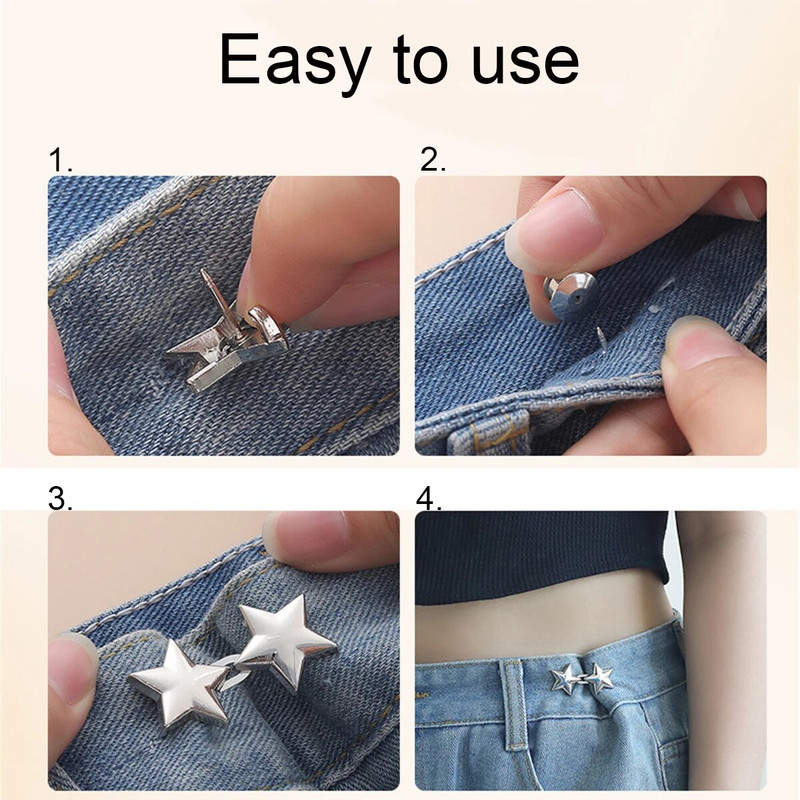 Easy to use

1.

2.

3.

4.