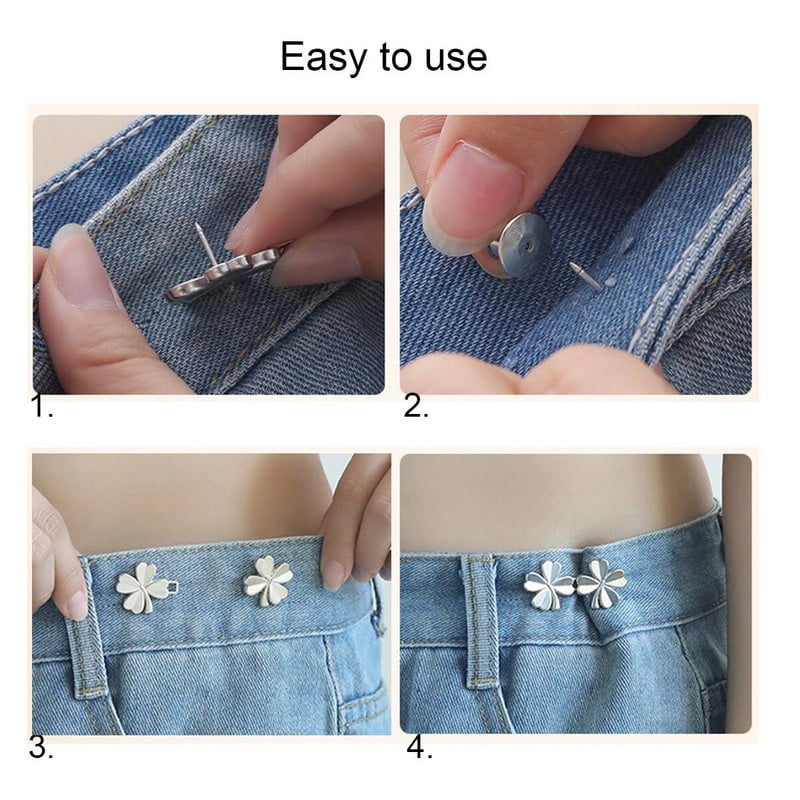 Easy to use

1.

2.

3.

4.