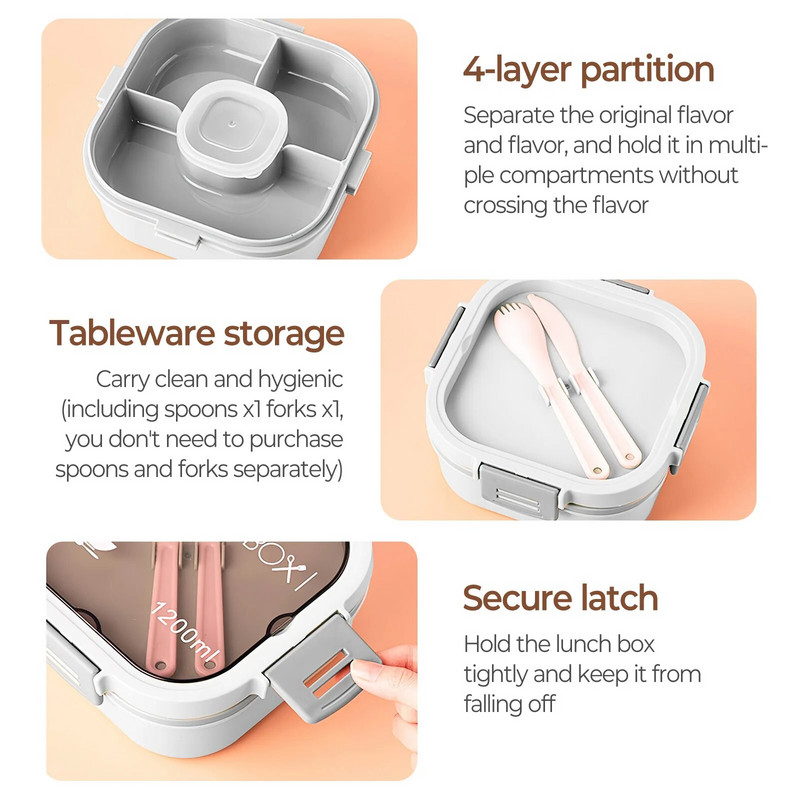 4-layer partition

Separate the original flavor and flavor, and hold it in multiple compartments without crossing the flavor

Tableware storage

Carry clean and hygienic (including spoons x1 forks x1, you don't need to purchase spoons and forks separately)

BOX

1200ml

Secure latch

Hold the lunch box tightly and keep it from falling off