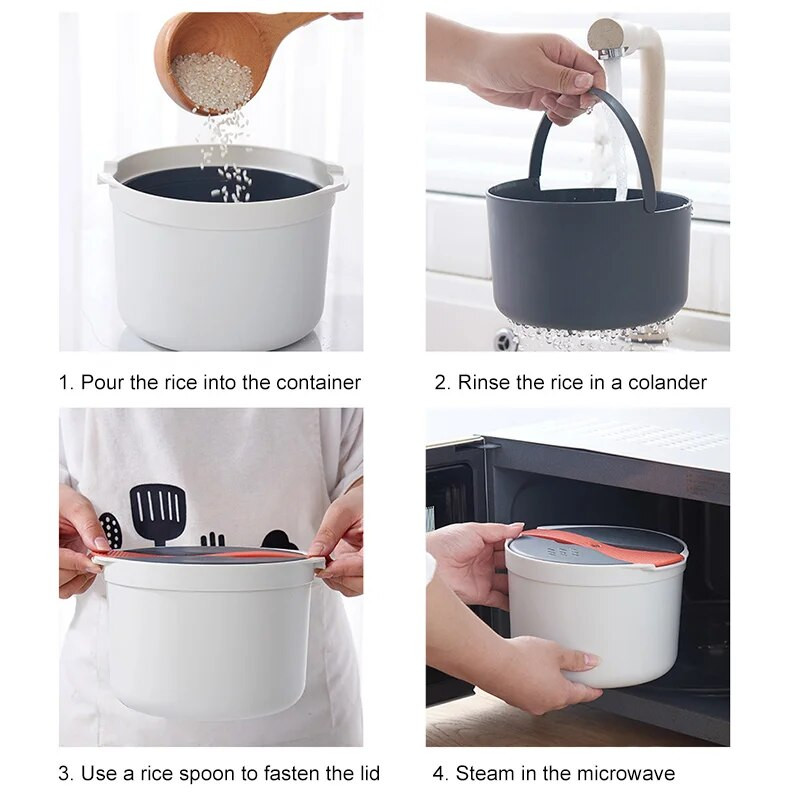 1. Pour the rice into the container

2. Rinse the rice in a colander

3. Use a rice spoon to fasten the lid

4. Steam in the microwave