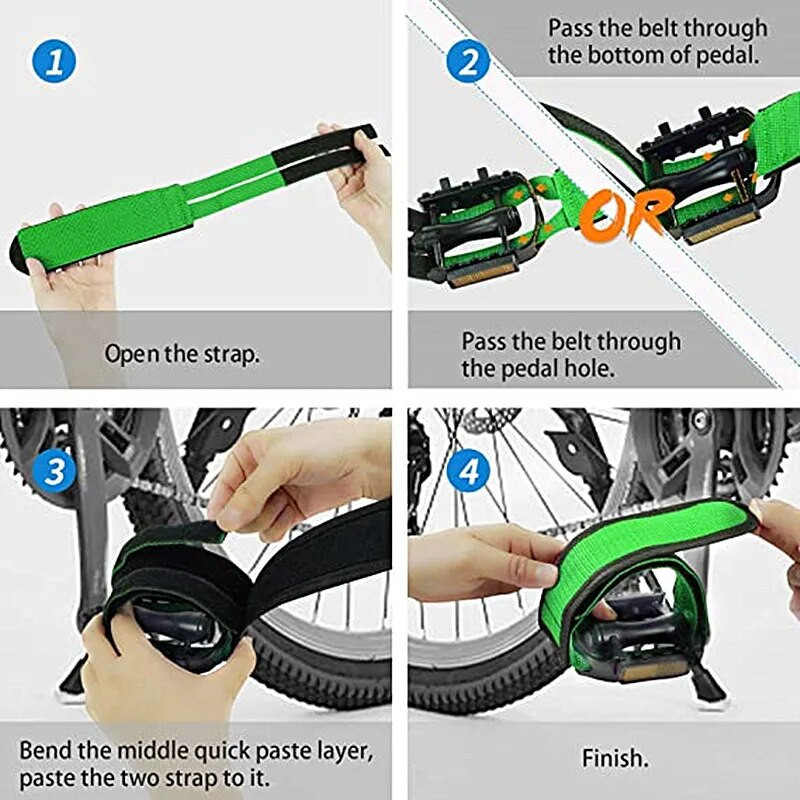 1

Open the strap.

2

Pass the belt through the bottom of pedal.

OR

Pass the belt through the pedal hole.

3

Bend the middle quick paste layer, paste the two strap to it.

4

Finish.