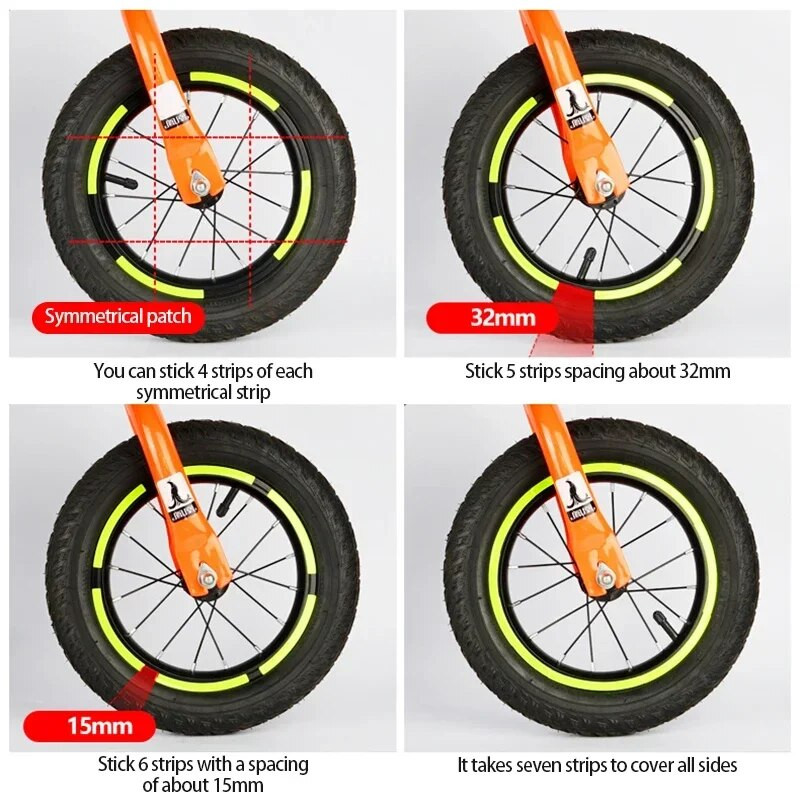 Symmetrical patch

You can stick 4 strips of each symmetrical strip

32mm

Stick 5 strips spacing about 32mm

15mm

Stick 6 strips with a spacing of about 15mm

It takes seven strips to cover all sides