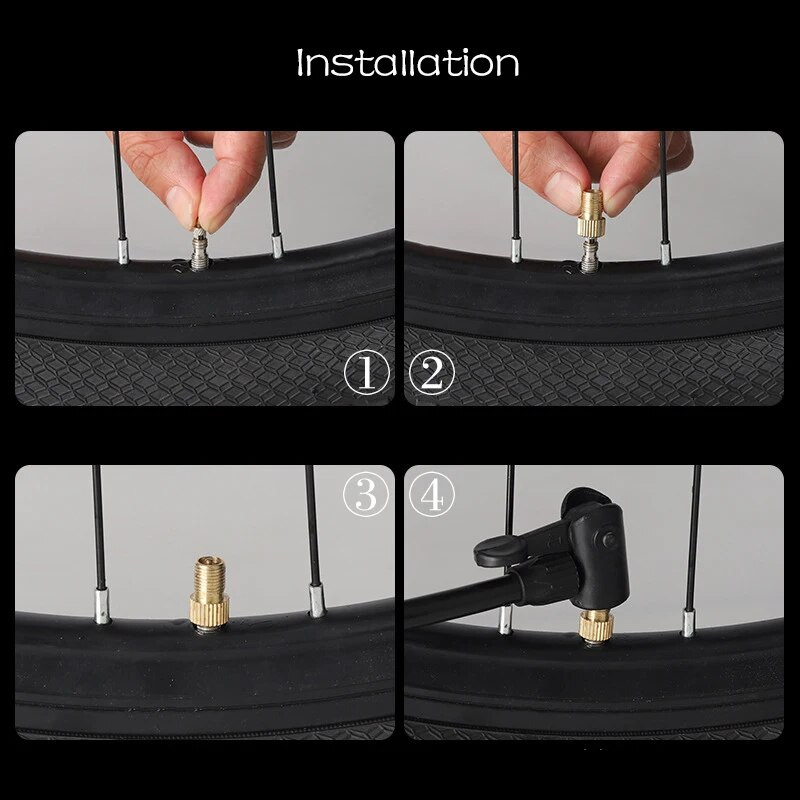 Installation

①

②

③

④