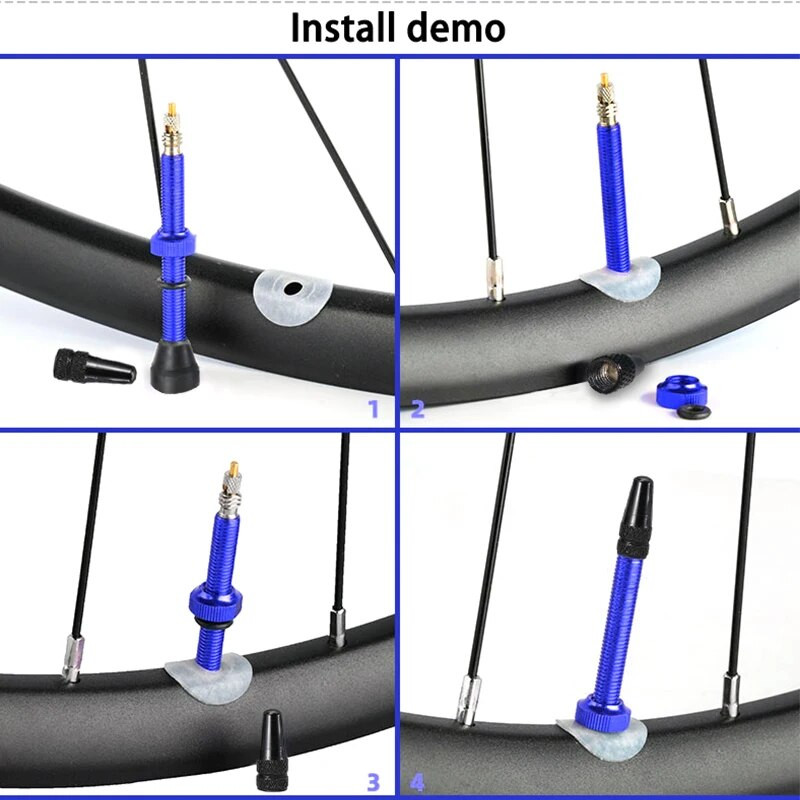 Install demo

1

2

3

4