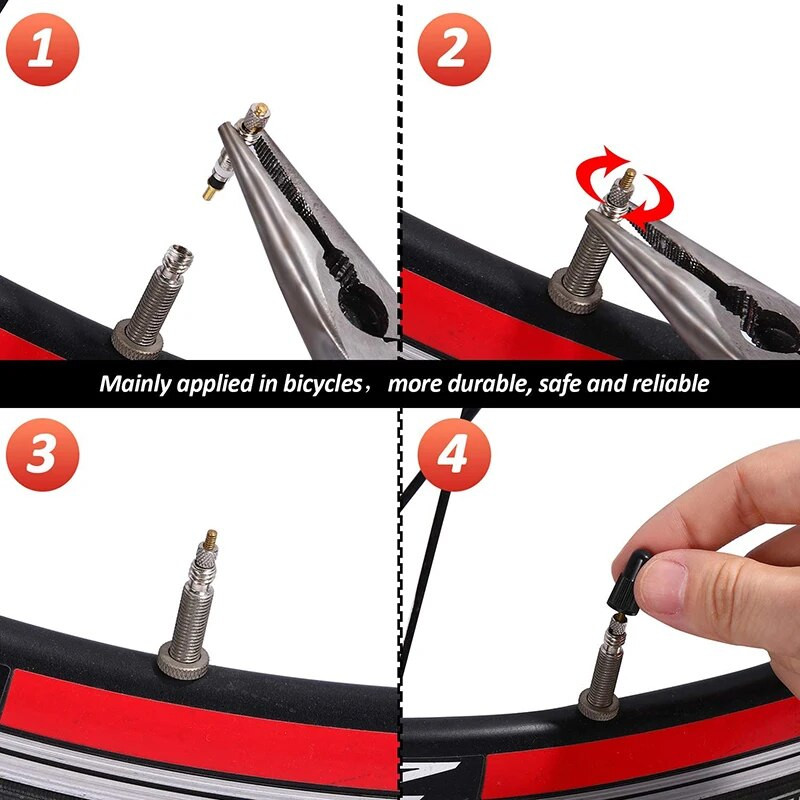 1

2

Mainly applied in bicycles， more durable, safe and reliable

3

4