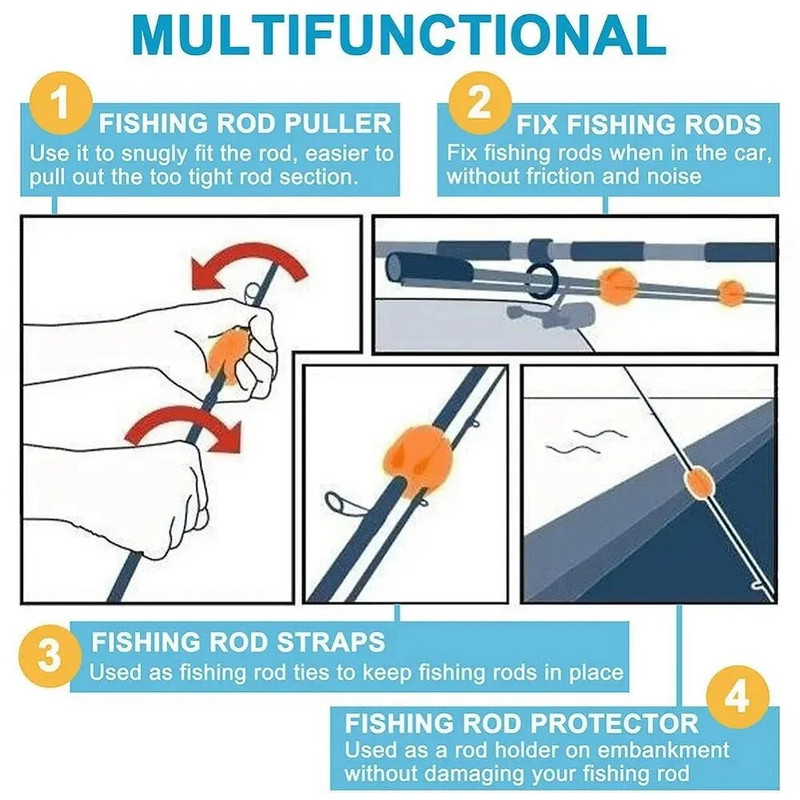 MULTIFUNCTIONAL

1
FISHING ROD PULLER
Use it to snugly fit the rod, easier to pull out the too tight rod section.

2
FIX FISHING RODS
Fix fishing rods when in the car, without friction and noise

3
FISHING ROD STRAPS
Used as fishing rod ties to keep fishing rods in place

4
FISHING ROD PROTECTOR
Used as a rod holder on embankment without damaging your fishing rod