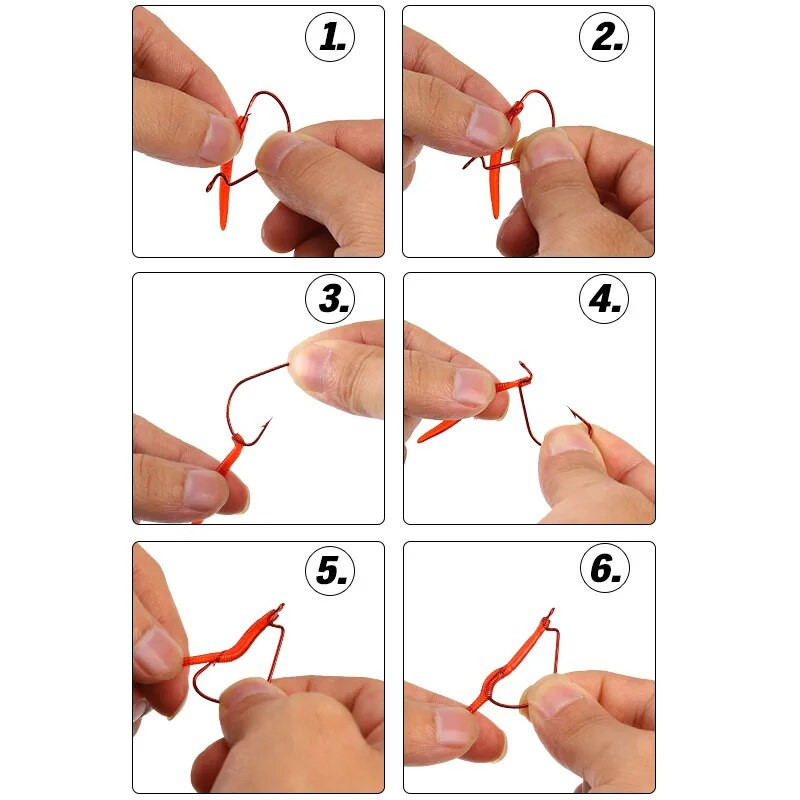 1.

2.

3.

4.

5.

6.