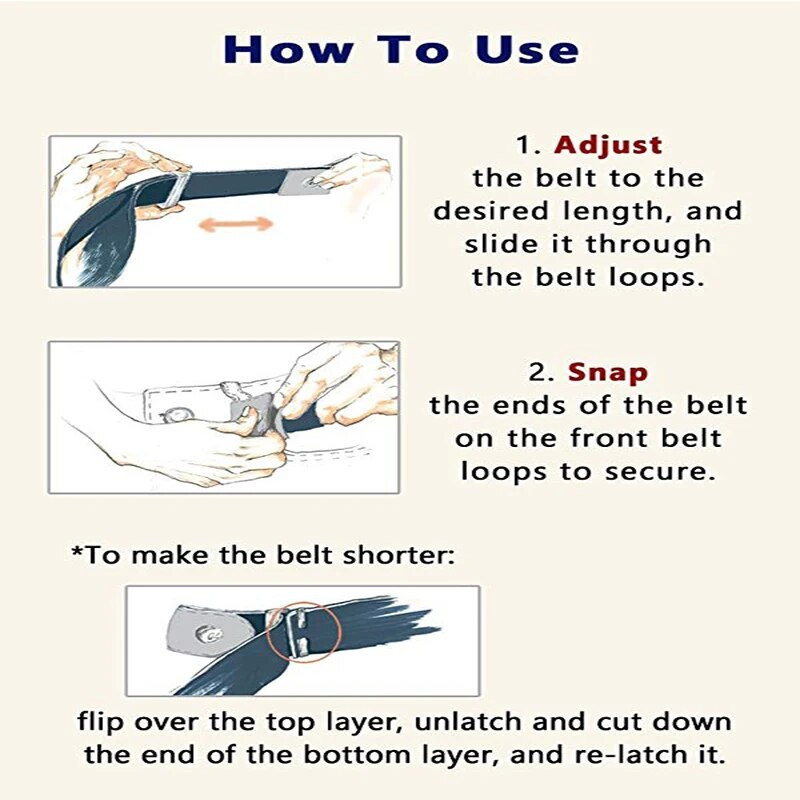 How To Use

1. Adjust the belt to the desired length, and slide it through the belt loops.

2. Snap the ends of the belt on the front belt loops to secure.

*To make the belt shorter:

flip over the top layer, unlatch and cut down the end of the bottom layer, and re-latch it.