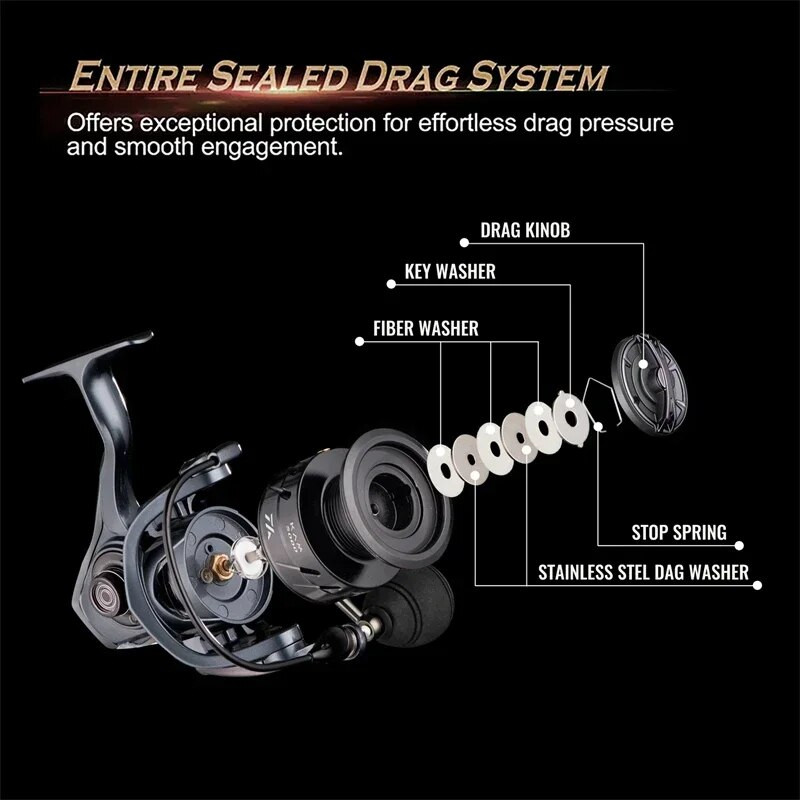 ENTIRE SEALED DRAG SYSTEM

Offers exceptional protection for effortless drag pressure and smooth engagement.

DRAG KINOB

KEY WASHER

FIBER WASHER

STOP SPRING

STAINLESS STEL DAG WASHER