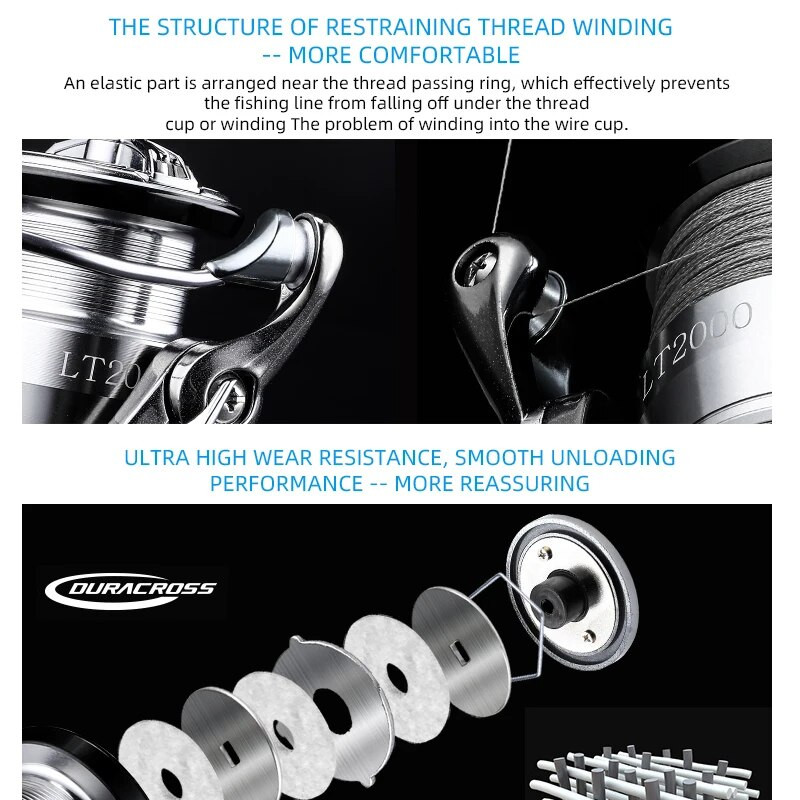 THE STRUCTURE OF RESTRAINING THREAD WINDING
-- MORE COMFORTABLE

An elastic part is arranged near the thread passing ring, which effectively prevents the fishing line from falling off under the thread cup or winding The problem of winding into the wire cup.

LT20

LT2000

ULTRA HIGH WEAR RESISTANCE, SMOOTH UNLOADING PERFORMANCE -- MORE REASSURING

DURACROSS