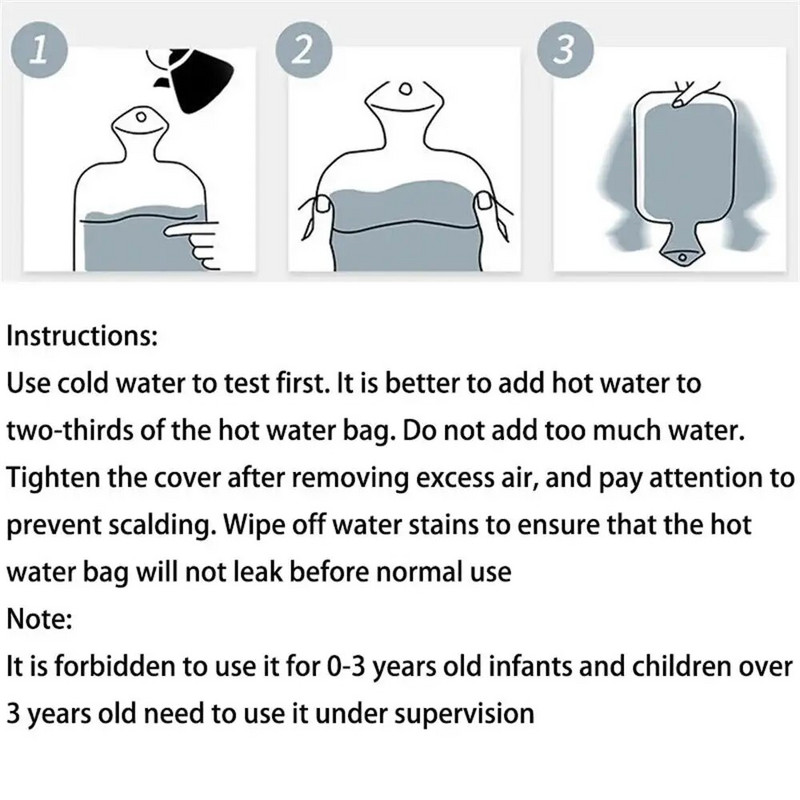 1

2

3

Instructions:
Use cold water to test first. It is better to add hot water to two-thirds of the hot water bag. Do not add too much water. Tighten the cover after removing excess air, and pay attention to prevent scalding. Wipe off water stains to ensure that the hot water bag will not leak before normal use
Note:
It is forbidden to use it for 0-3 years old infants and children over 3 years old need to use it under supervision