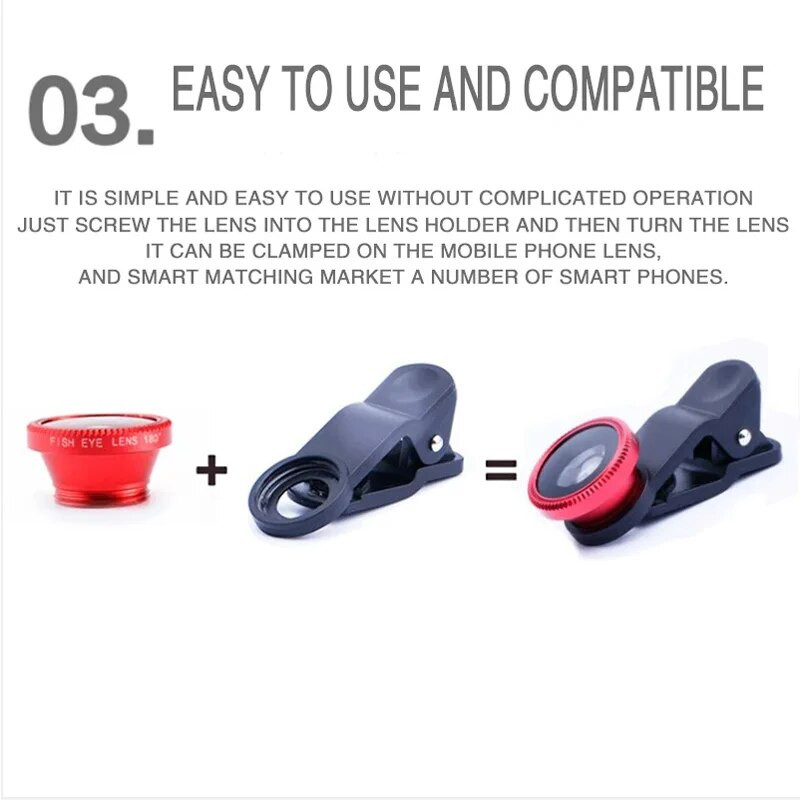 03. EASY TO USE AND COMPATIBLE

IT IS SIMPLE AND EASY TO USE WITHOUT COMPLICATED OPERATION
JUST SCREW THE LENS INTO THE LENS HOLDER AND THEN TURN THE LENS
IT CAN BE CLAMPED ON THE MOBILE PHONE LENS,
AND SMART MATCHING MARKET A NUMBER OF SMART PHONES.

FISH EYE LENS 180°

+

=