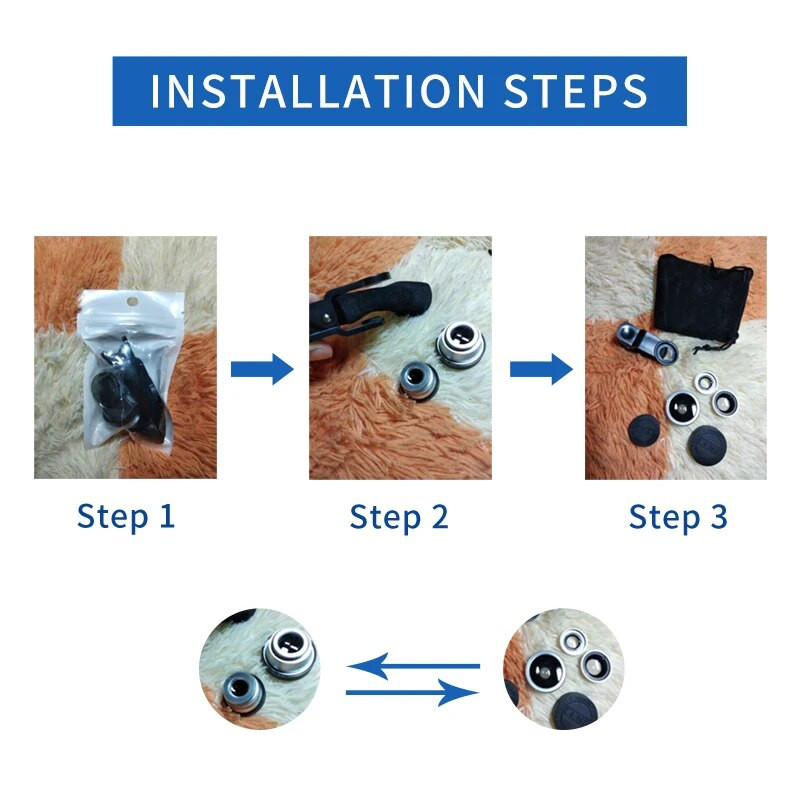 INSTALLATION STEPS

Step 1

Step 2

Step 3