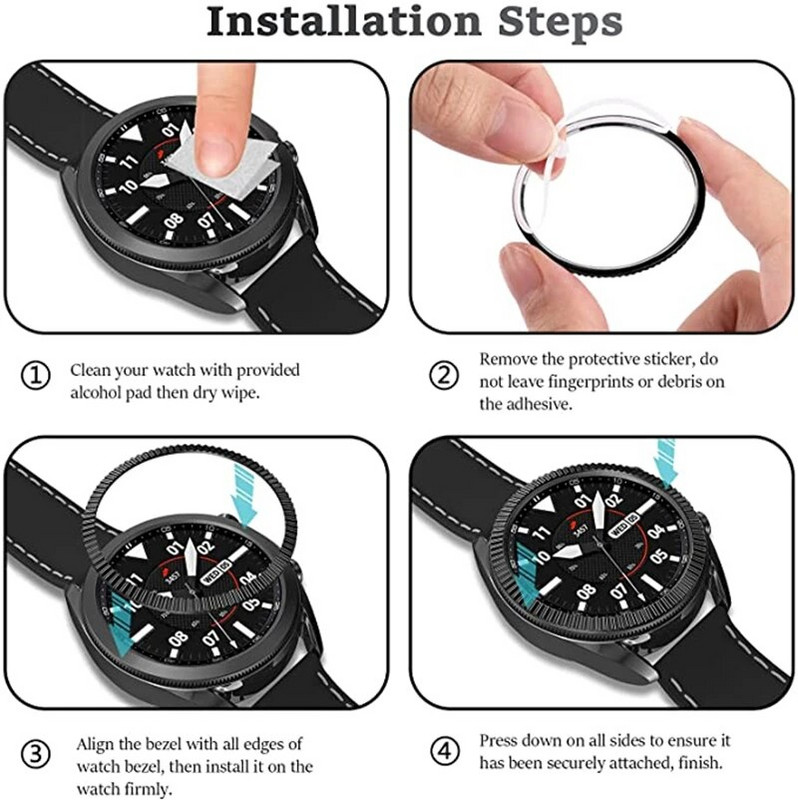 Installation Steps

① Clean your watch with provided alcohol pad then dry wipe.

② Remove the protective sticker, do not leave fingerprints or debris on the adhesive.

③ Align the bezel with all edges of watch bezel, then install it on the watch firmly.

④ Press down on all sides to ensure it has been securely attached, finish.