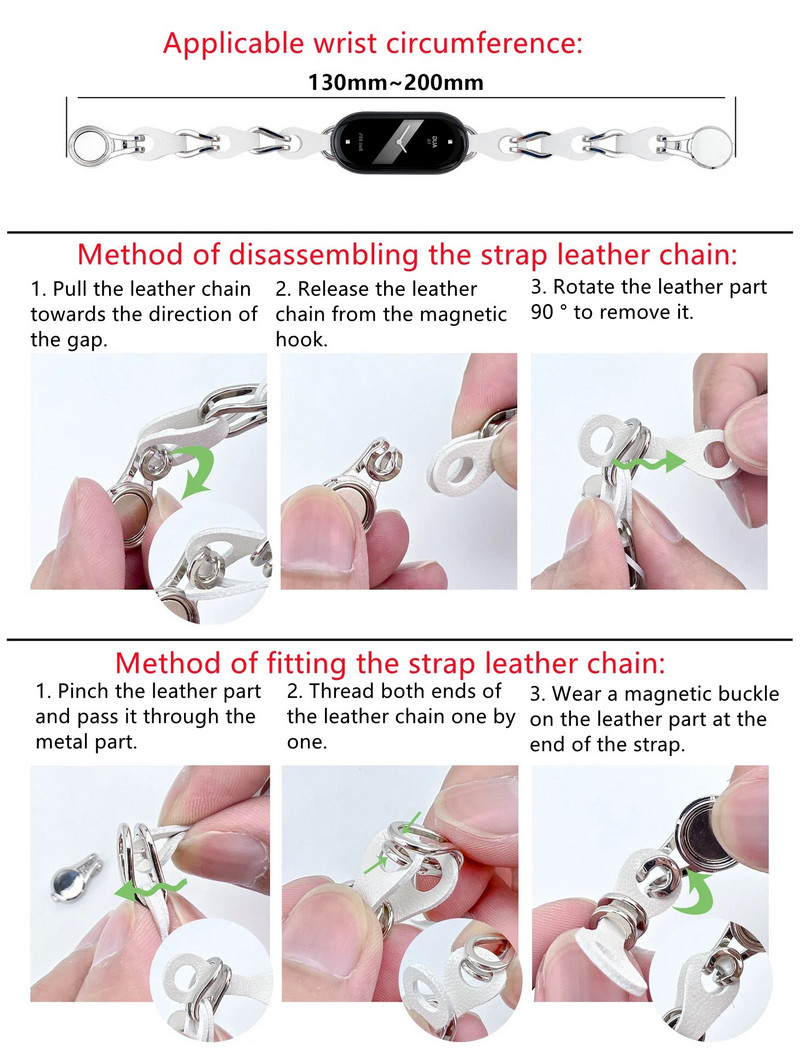 Applicable wrist circumference:

130mm~200mm

Method of disassembling the strap leather chain:

1. Pull the leather chain towards the direction of the gap.

2. Release the leather chain from the magnetic hook.

3. Rotate the leather part 90 ° to remove it.

Method of fitting the strap leather chain:

1. Pinch the leather part and pass it through the metal part.

2. Thread both ends of the leather chain one by one.

3. Wear a magnetic buckle on the leather part at the end of the strap.