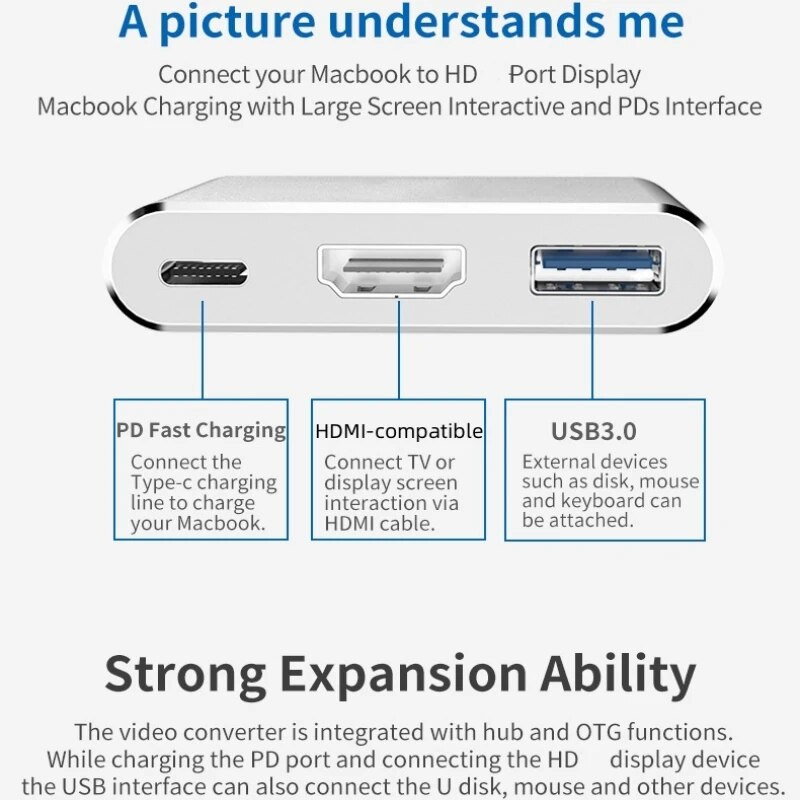 A picture understands me

Connect your Macbook to HD Port Display
Macbook Charging with Large Screen Interactive and PDs Interface

PD Fast Charging
Connect the Type-c charging line to charge your Macbook.

HDMI-compatible
Connect TV or display screen interaction via HDMI cable.

USB3.0
External devices such as disk, mouse and keyboard can be attached.

Strong Expansion Ability

The video converter is integrated with hub and OTG functions. While charging the PD port and connecting the HD display device the USB interface can also connect the U disk, mouse and other devices.