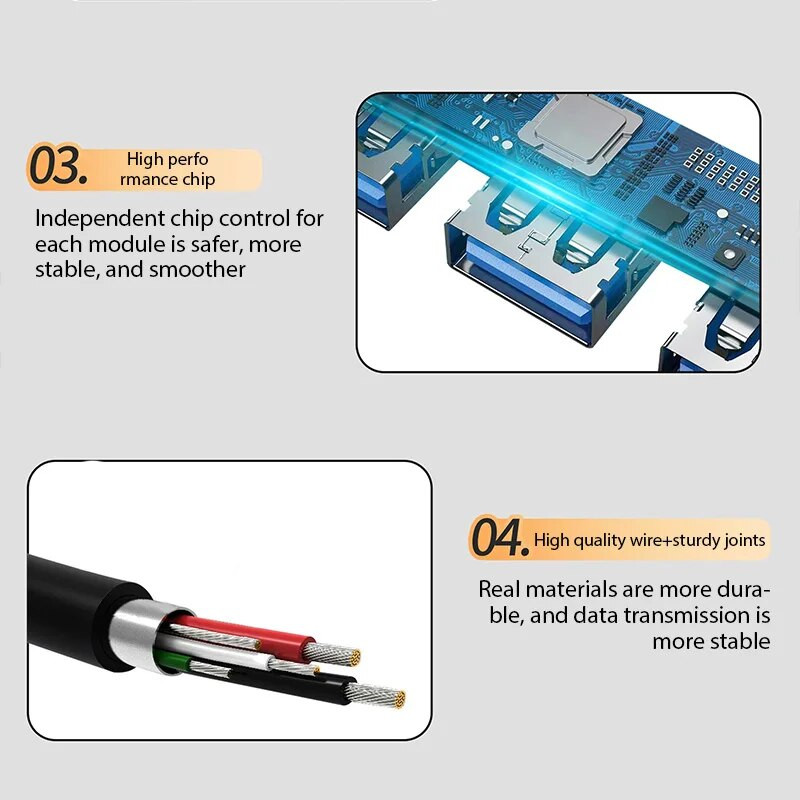 03. High perfo rmance chip

Independent chip control for each module is safer, more stable, and smoother

04. High quality wire+sturdy joints

Real materials are more durable, and data transmission is more stable