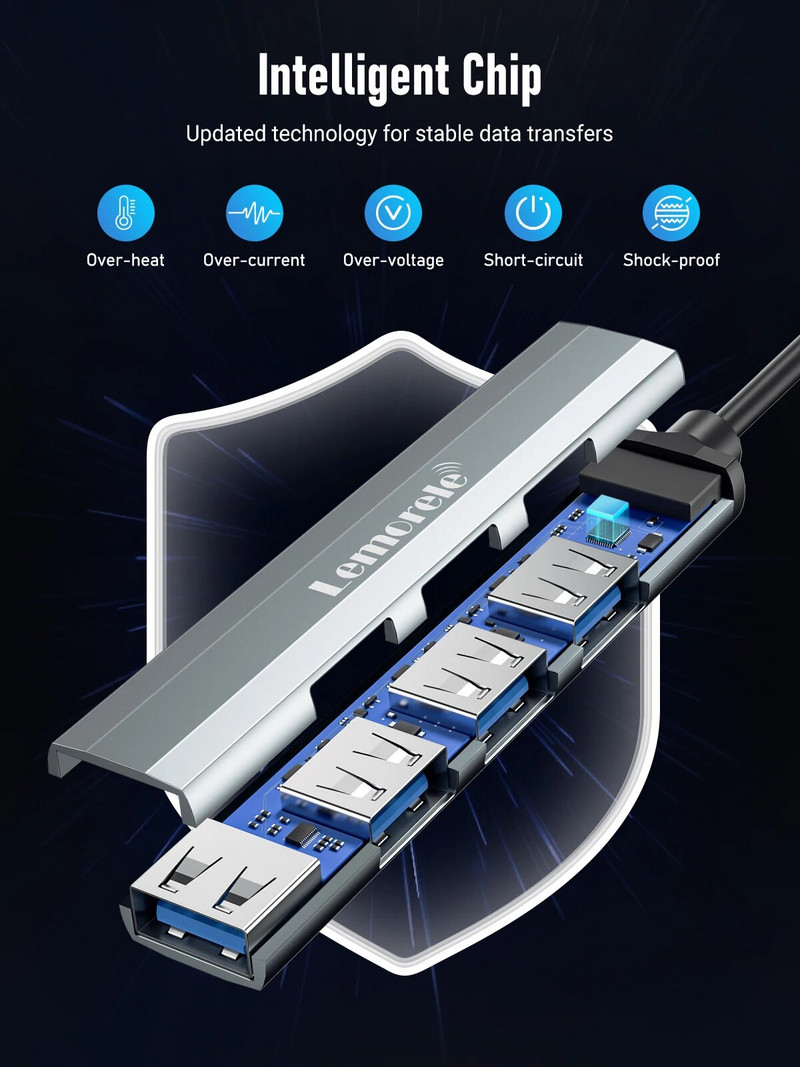 Intelligent Chip

Updated technology for stable data transfers

Over-heat
Over-current
Over-voltage
Short-circuit
Shock-proof

Lemorele