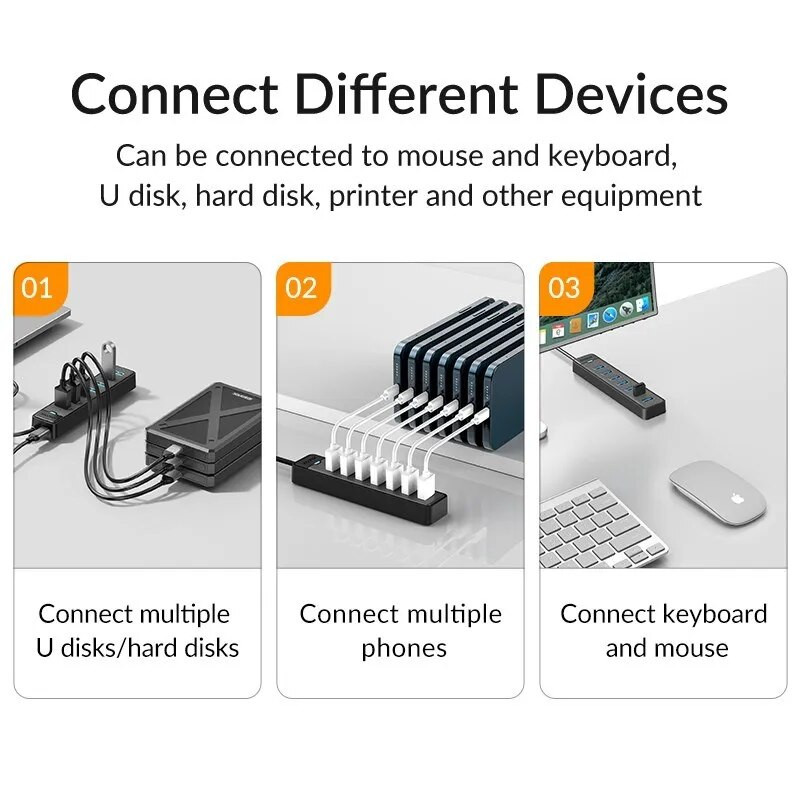 Connect Different Devices

Can be connected to mouse and keyboard, U disk, hard disk, printer and other equipment

01

Connect multiple U disks/hard disks

02

Connect multiple phones

03

Connect keyboard and mouse